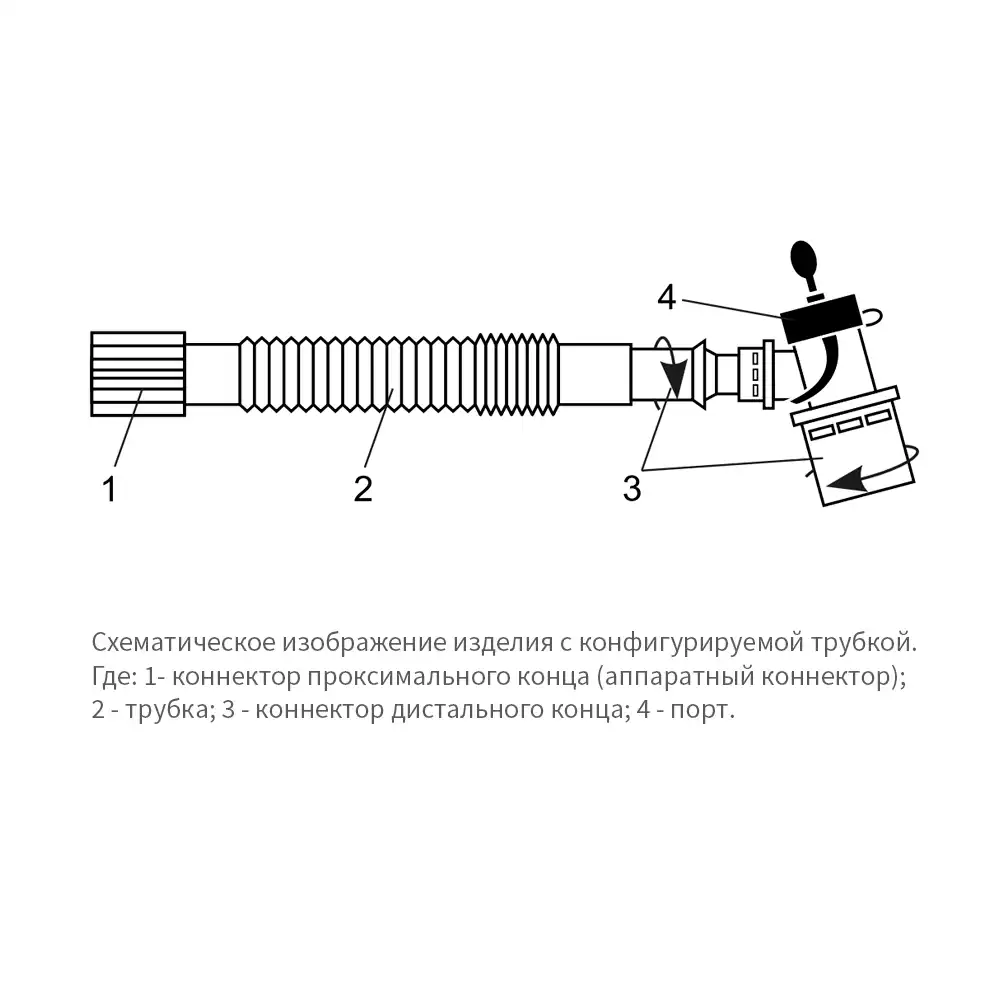 4

1

2

3

Схематическое изображение изделия с конфигурируемой трубкой. Где: 1- коннектор проксимального конца (аппаратный коннектор); 2 - трубка; 3 - коннектор дистального конца; 4 - порт.